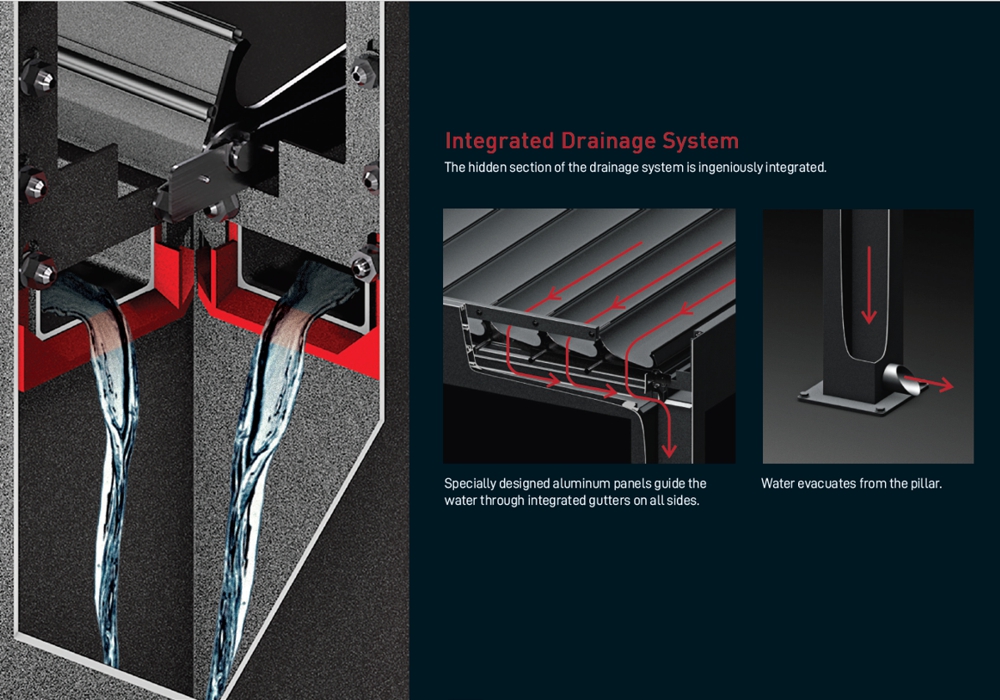 Integrated Drainage System
The hidden section of the drainage system is ingeniously integrated.

Specially designed aluminum panels guide the water through integrated gutters on all sides.

Water evacuates from the pillar.